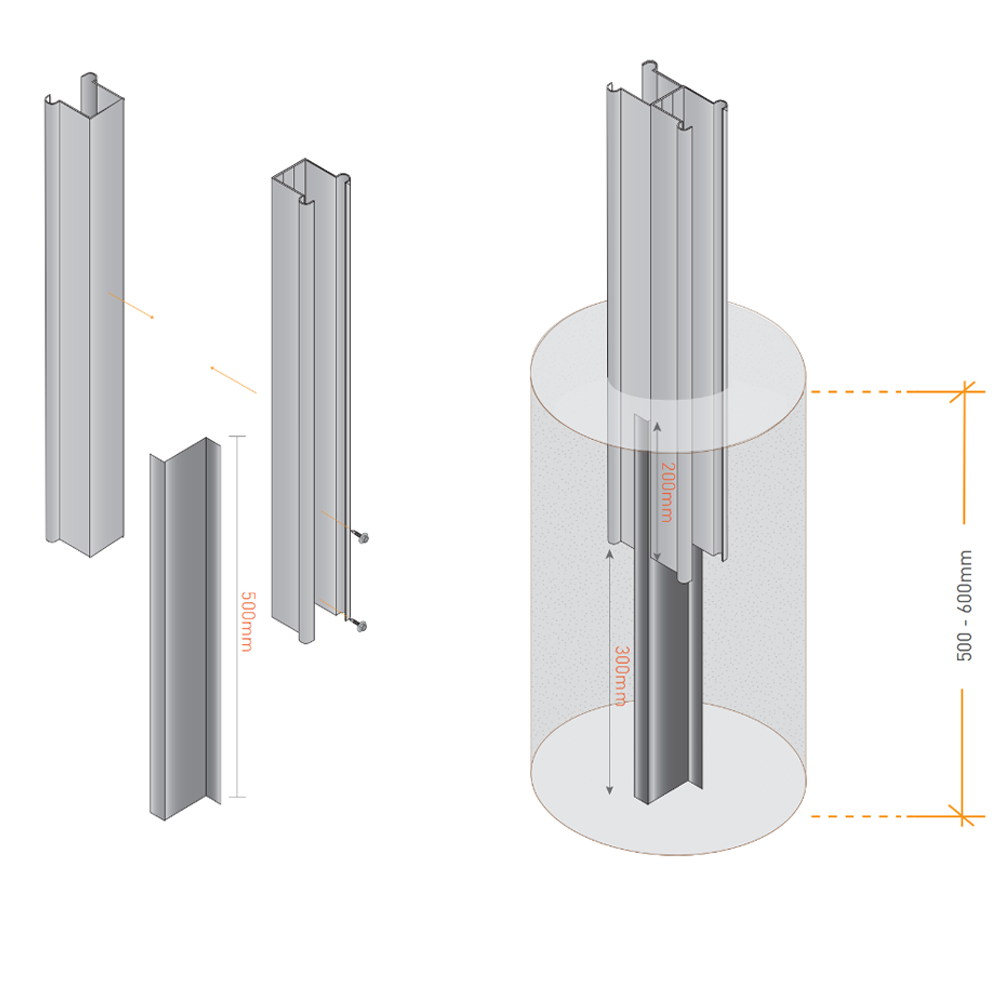 500mm

200mm

300mm

500 - 600mm